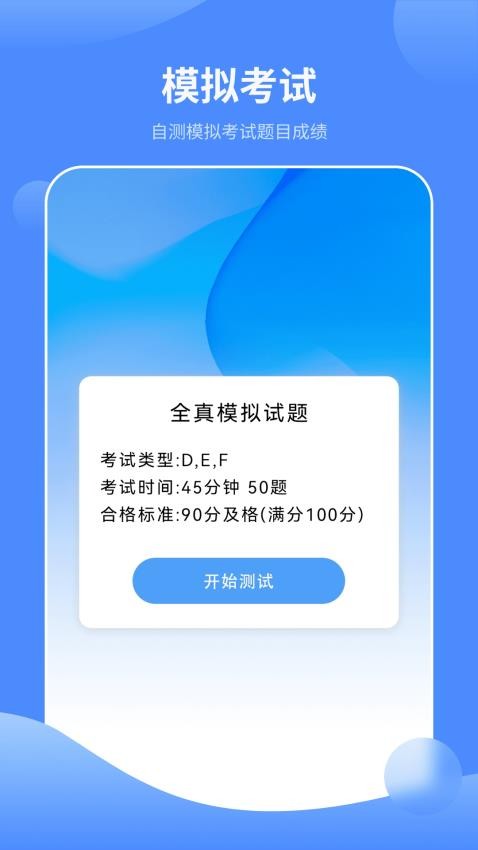 模拟考试

自测模拟考试题目成绩

全真模拟试题

考试类型:D,E,F
考试时间:45分钟 50题
合格标准:90分及格(满分100分)

开始测试